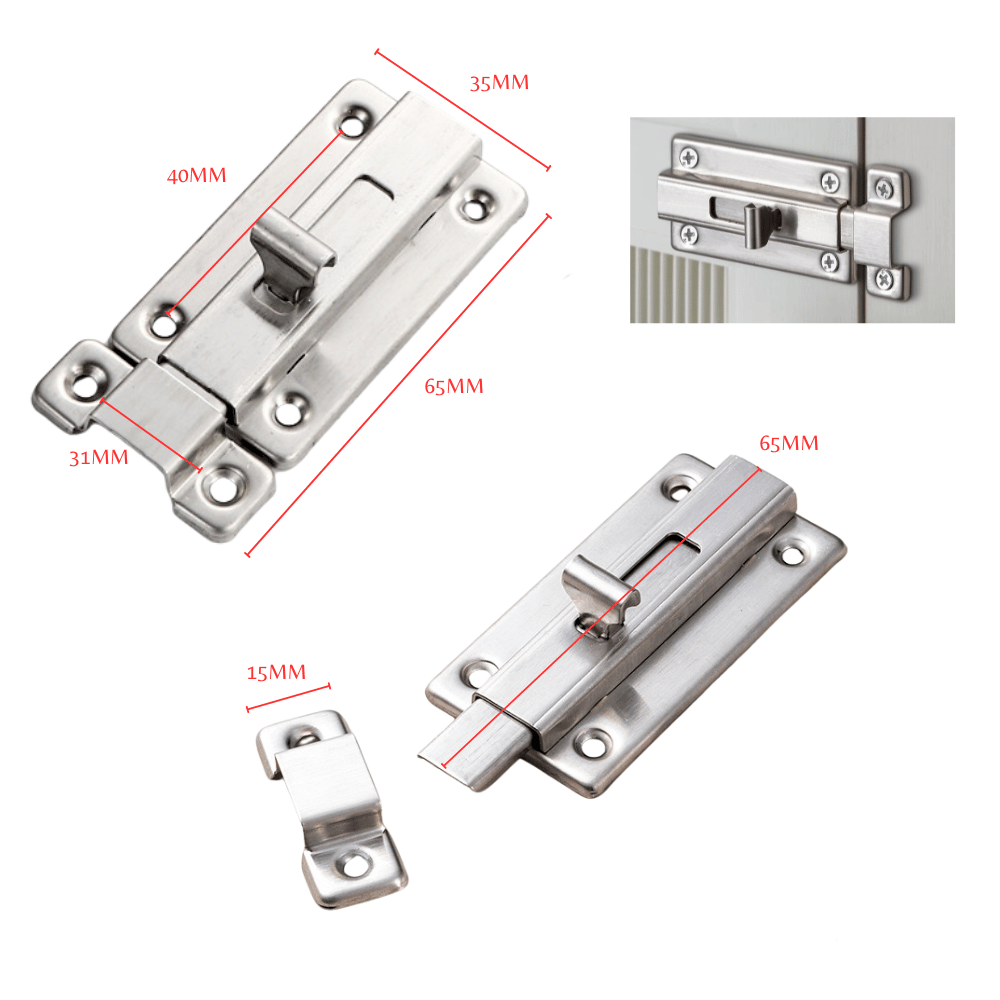 35MM

40MM

65MM

31MM

65MM

15MM